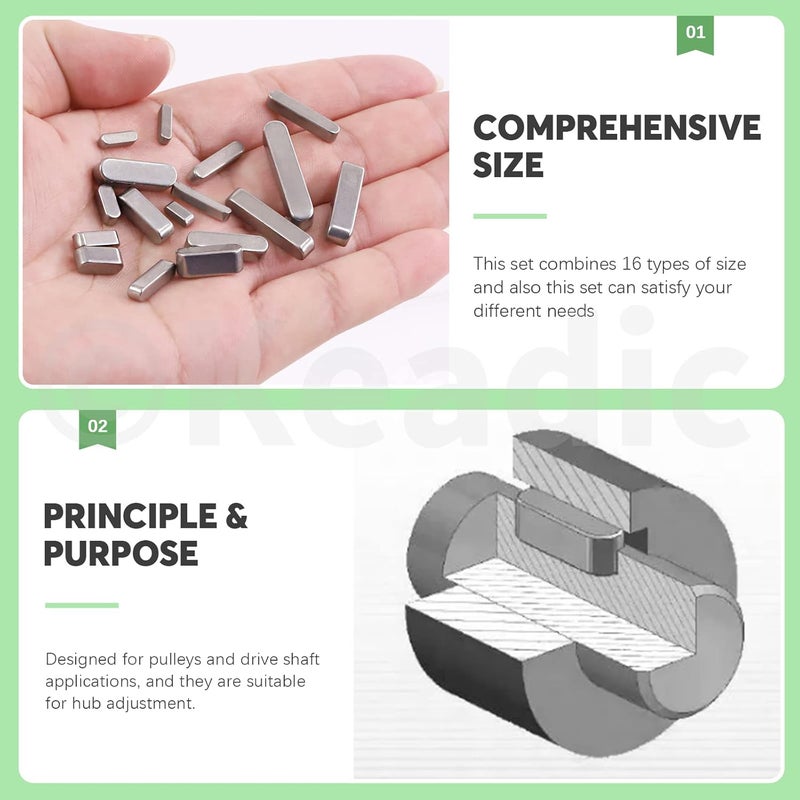 01

COMPREHENSIVE SIZE

This set combines 16 types of size and also this set can satisfy your different needs

©Readic

02

PRINCIPLE & PURPOSE

Designed for pulleys and drive shaft applications, and they are suitable for hub adjustment.